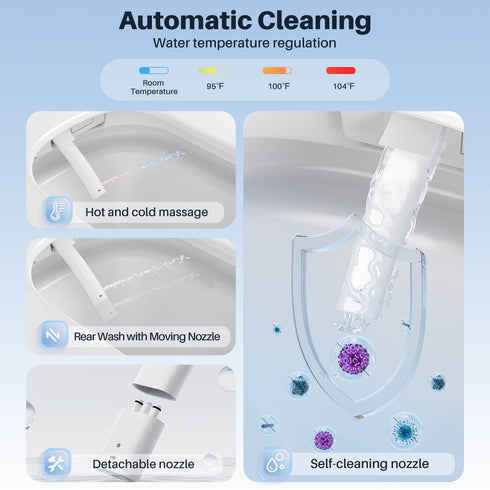 Automatic Cleaning
Water temperature regulation

Room Temperature
95°F
100°F
104°F

Hot and cold massage

Rear Wash with Moving Nozzle

Detachable nozzle

Self-cleaning nozzle